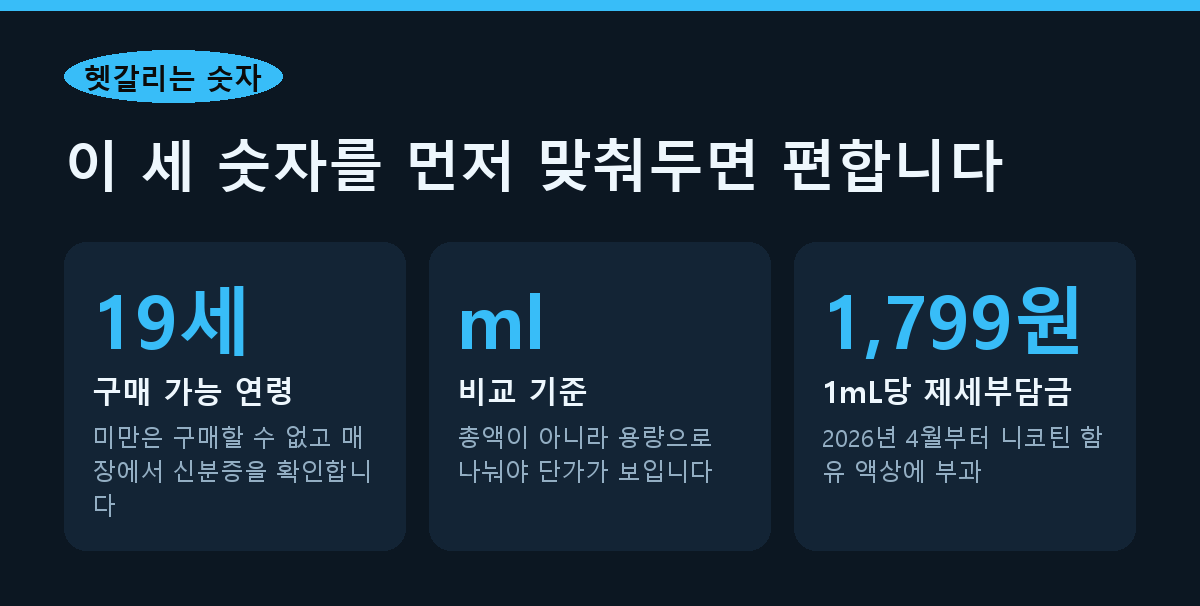 헷갈리는 숫자

이 세 숫자를 먼저 맞춰두면 편합니다

19세

구매 가능 연령

미만은 구매할 수 없고 매장에서 신분증을 확인합니다

ml

비교 기준

총액이 아니라 용량으로 나눠야 단가가 보입니다

1,799원

1mL당 제세부담금

2026년 4월부터 니코틴 함유 액상에 부과